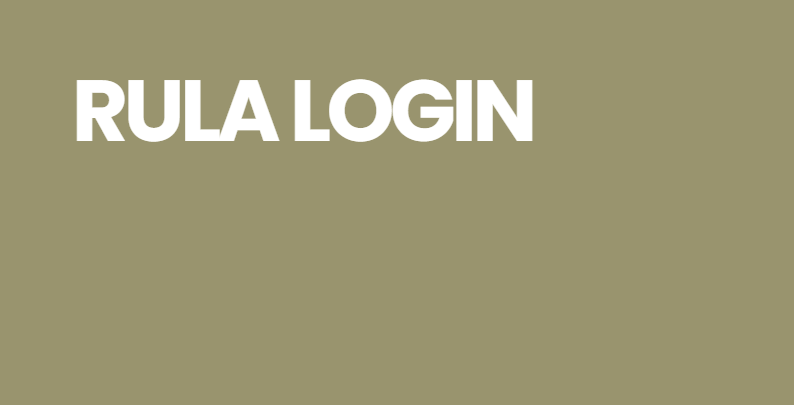 RULA LOGIN